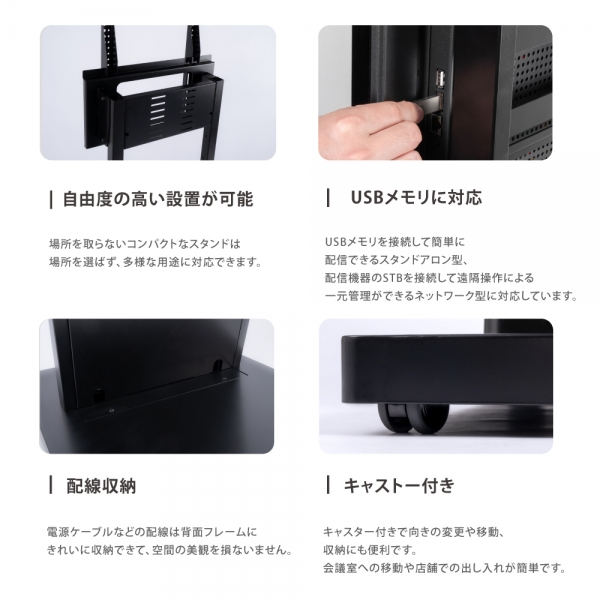 | 自由度の高い設置が可能

場所を取らないコンパクトなスタンドは
場所を選ばず、多様な用途に対応できます。

| USBメモリに対応

USBメモリを接続して簡単に
配信できるスタンドアロン型、
配信機器のSTBを接続して遠隔操作による
一元管理ができるネットワーク型に対応しています。

| 配線収納

電源ケーブルなどの配線は背面フレームに
きれいに収納できて、空間の美観を損ないません。

| キャストー付き

キャスター付きで向きの変更や移動、
収納にも便利です。
会議室への移動や店舗での出し入れが簡単です。