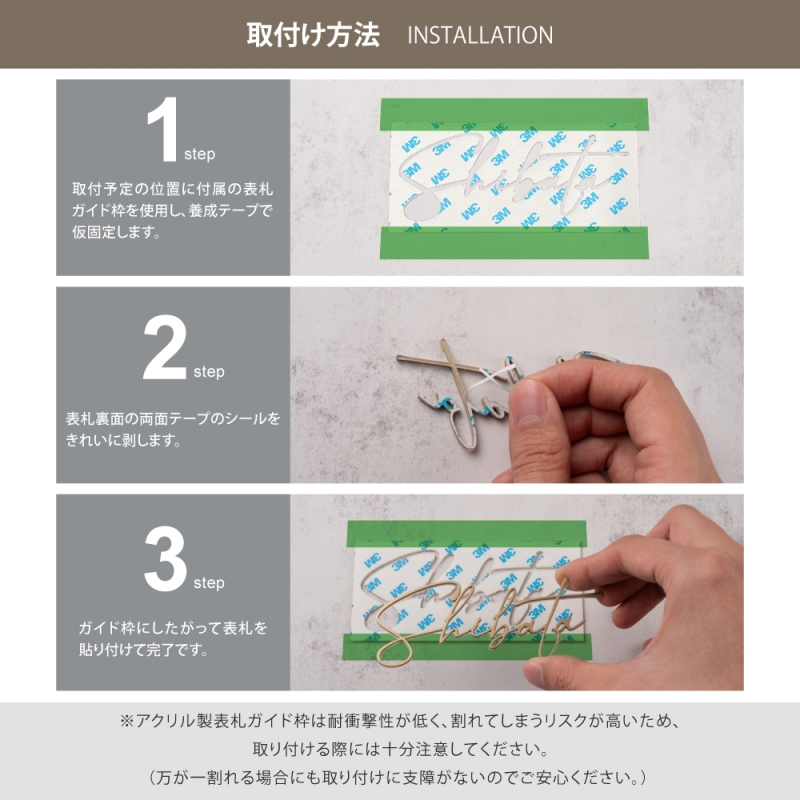 取付け方法 INSTALLATION

1 step

取付予定の位置に付属の表札ガイド枠を使用し、養成テープで仮固定します。

Shibata

2 step

表札裏面の両面テープのシールをきれいに剥します。

3 step

ガイド枠にしたがって表札を貼り付けて完了です。

Shibata

※アクリル製表札ガイド枠は耐衝撃性が低く、割れてしまうリスクが高いため、取り付ける際には十分注意してください。
（万が一割れる場合にも取り付けに支障がないのでご安心ください。）