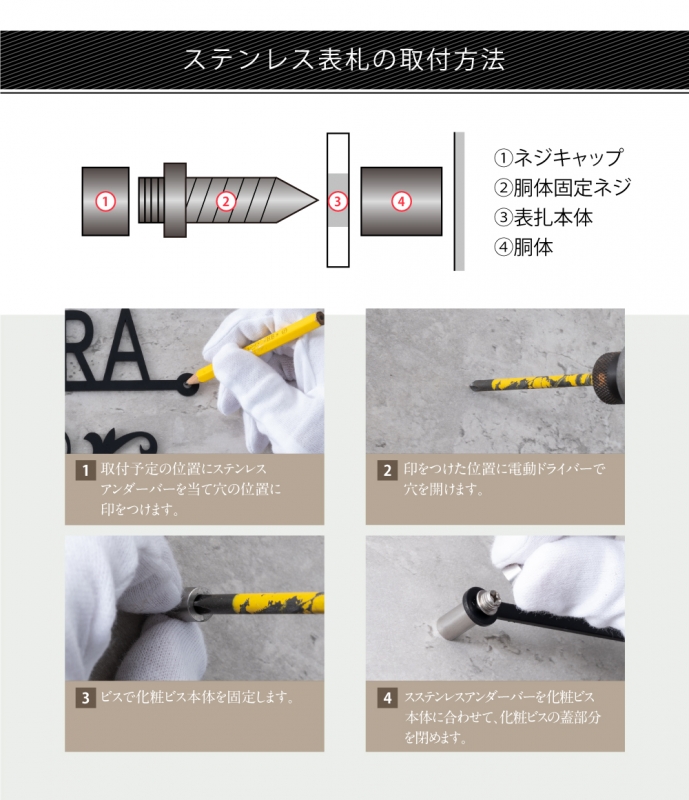 ステンレス表札の取付方法

①
②
③
④

①ネジキャップ
②胴体固定ネジ
③表札本体
④胴体

RA

1 取付予定の位置にステンレスアンダーバーを当て穴の位置に印をつけます。

2 印をつけた位置に電動ドライバーで穴を開けます。

3 ビスで化粧ビス本体を固定します。

4 スステンレスアンダーバーを化粧ビス本体に合わせて、化粧ビスの蓋部分を閉めます。